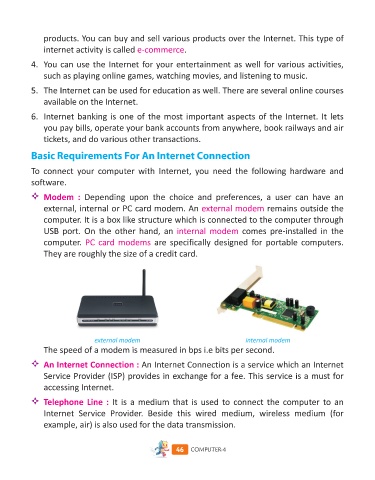 products. You can buy and sell various products over the Internet. This type of internet activity is called e-commerce.

4. You can use the Internet for your entertainment as well for various activities, such as playing online games, watching movies, and listening to music.

5. The Internet can be used for education as well. There are several online courses available on the Internet.

6. Internet banking is one of the most important aspects of the Internet. It lets you pay bills, operate your bank accounts from anywhere, book railways and air tickets, and do various other transactions.

Basic Requirements For An Internet Connection

To connect your computer with Internet, you need the following hardware and software.

❖ Modem : Depending upon the choice and preferences, a user can have an external, internal or PC card modem. An external modem remains outside the computer. It is a box like structure which is connected to the computer through USB port. On the other hand, an internal modem comes pre-installed in the computer. PC card modems are specifically designed for portable computers. They are roughly the size of a credit card.

external modem

internal modem

The speed of a modem is measured in bps i.e bits per second.

❖ An Internet Connection : An Internet Connection is a service which an Internet Service Provider (ISP) provides in exchange for a fee. This service is a must for accessing Internet.

❖ Telephone Line : It is a medium that is used to connect the computer to an Internet Service Provider. Beside this wired medium, wireless medium (for example, air) is also used for the data transmission.

46 COMPUTER-4