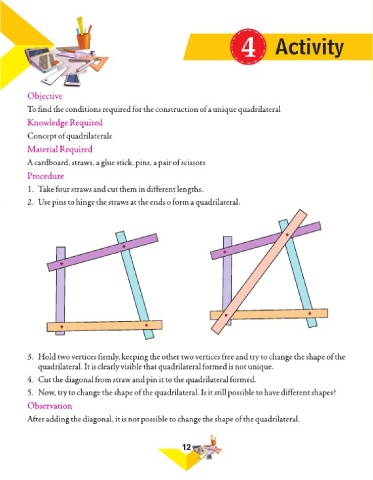 4 Activity

Objective

To find the conditions required for the construction of a unique quadrilateral

Knowledge Required

Concept of quadrilaterals

Material Required

A cardboard, straws, a glue stick, pins, a pair of scissors

Procedure

1. Take four straws and cut them in different lengths.

2. Use pins to hinge the straws at the ends o form a quadrilateral.

3. Hold two vertices firmly, keeping the other two vertices free and try to change the shape of the quadrilateral. It is clearly visible that quadrilateral formed is not unique.

4. Cut the diagonal from straw and pin it to the quadrilateral formed.

5. Now, try to change the shape of the quadrilateral. Is it still possible to have different shapes?

Observation

After adding the diagonal, it is not possible to change the shape of the quadrilateral.

12