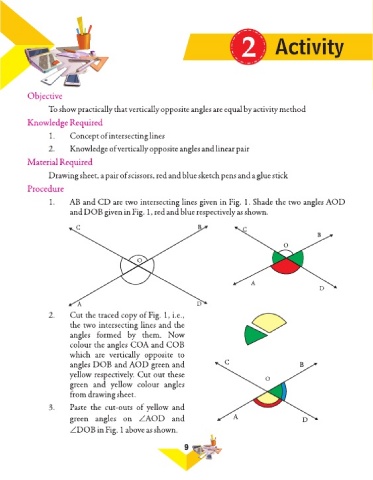 2 Activity

Objective

To show practically that vertically opposite angles are equal by activity method

Knowledge Required

1. Concept of intersecting lines

2. Knowledge of vertically opposite angles and linear pair

Material Required

Drawing sheet, a pair of scissors, red and blue sketch pens and a glue stick

Procedure

1. AB and CD are two intersecting lines given in Fig. 1. Shade the two angles AOD and DOB given in Fig. 1, red and blue respectively as shown.

C B O A D

C B O A D

2. Cut the traced copy of Fig. 1, i.e., the two intersecting lines and the angles formed by them. Now colour the angles COA and COB which are vertically opposite to angles DOB and AOD green and yellow respectively. Cut out these green and yellow colour angles from drawing sheet.

3. Paste the cut-outs of yellow and green angles on $\angle AOD$ and $\angle DOB$ in Fig. 1 above as shown.

C B O A D

9