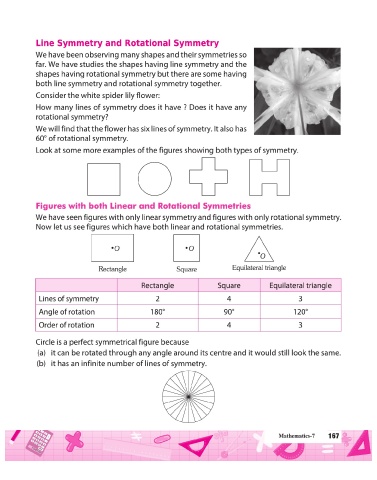 Line Symmetry and Rotational Symmetry

We have been observing many shapes and their symmetries so far. We have studies the shapes having line symmetry and the shapes having rotational symmetry but there are some having both line symmetry and rotational symmetry together.

Consider the white spider lily flower:

How many lines of symmetry does it have ? Does it have any rotational symmetry?

We will find that the flower has six lines of symmetry. It also has 60° of rotational symmetry.

Look at some more examples of the figures showing both types of symmetry.

Figures with both Linear and Rotational Symmetries

We have seen figures with only linear symmetry and figures with only rotational symmetry. Now let us see figures which have both linear and rotational symmetries.

•O

Rectangle

•O

Square

•O

Equilateral triangle

| | Rectangle | Square | Equilateral triangle |
|---|---|---|---|
| Lines of symmetry | 2 | 4 | 3 |
| Angle of rotation | 180° | 90° | 120° |
| Order of rotation | 2 | 4 | 3 |

Circle is a perfect symmetrical figure because

(a) it can be rotated through any angle around its centre and it would still look the same.

(b) it has an infinite number of lines of symmetry.

Mathematics-7 167