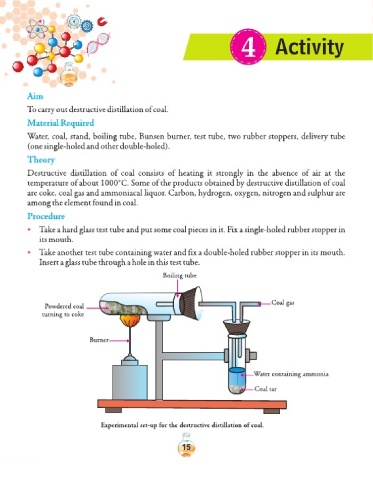 4 Activity

Aim

To carry out destructive distillation of coal.

Material Required

Water, coal, stand, boiling tube, Bunsen burner, test tube, two rubber stoppers, delivery tube (one single-holed and other double-holed).

Theory

Destructive distillation of coal consists of heating it strongly in the absence of air at the temperature of about 1000°C. Some of the products obtained by destructive distillation of coal are coke, coal gas and ammoniacal liquor. Carbon, hydrogen, oxygen, nitrogen and sulphur are among the element found in coal.

Procedure

• Take a hard glass test tube and put some coal pieces in it. Fix a single-holed rubber stopper in its mouth.

• Take another test tube containing water and fix a double-holed rubber stopper in its mouth. Insert a glass tube through a hole in this test tube.

Boiling tube

Powdered coal turning to coke

Coal gas

Burner

Water containing ammonia

Coal tar

Experimental set-up for the destructive distillation of coal.

15