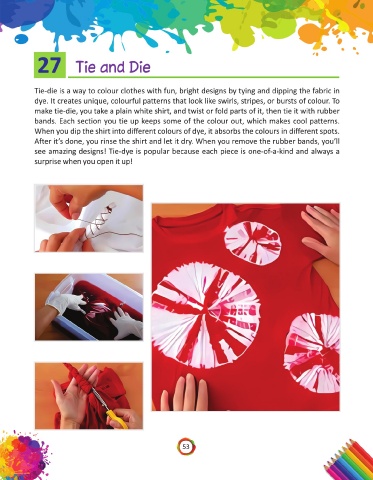 27 Tie and Die

Tie-die is a way to colour clothes with fun, bright designs by tying and dipping the fabric in dye. It creates unique, colourful patterns that look like swirls, stripes, or bursts of colour. To make tie-die, you take a plain white shirt, and twist or fold parts of it, then tie it with rubber bands. Each section you tie up keeps some of the colour out, which makes cool patterns. When you dip the shirt into different colours of dye, it absorbs the colours in different spots. After it's done, you rinse the shirt and let it dry. When you remove the rubber bands, you'll see amazing designs! Tie-dye is popular because each piece is one-of-a-kind and always a surprise when you open it up!

53