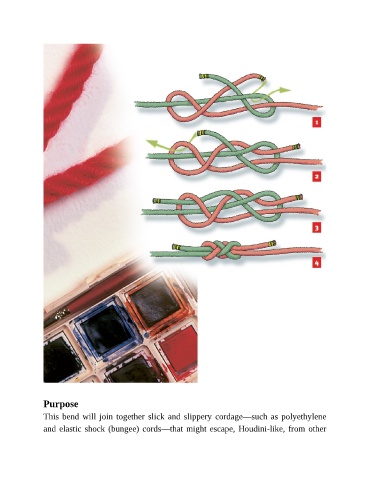 1

2

3

4

**Purpose**
This bend will join together slick and slippery cordage—such as polyethylene and elastic shock (bungee) cords—that might escape, Houdini-like, from other