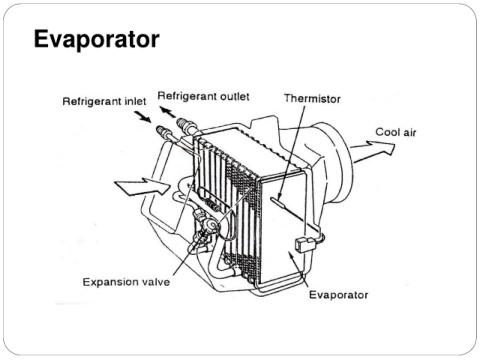 Evaporator

Refrigerant inlet
Refrigerant outlet
Thermistor
Cool air
Expansion valve
Evaporator