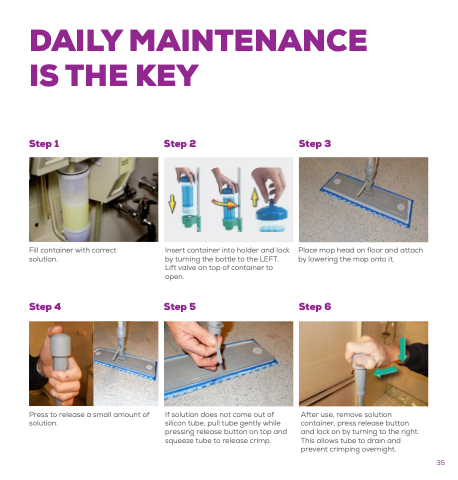 DAILY MAINTENANCE IS THE KEY

Step 1

Fill container with correct solution.

Step 2

Insert container into holder and lock by turning the bottle to the LEFT. Lift valve on top of container to open.

Step 3

Place mop head on floor and attach by lowering the mop onto it.

Step 4

Press to release a small amount of solution.

Step 5

If solution does not come out of silicon tube, pull tube gently while pressing release button on top and squeeze tube to release crimp.

Step 6

After use, remove solution container, press release button and lock on by turning to the right. This allows tube to drain and prevent crimping overnight.

35