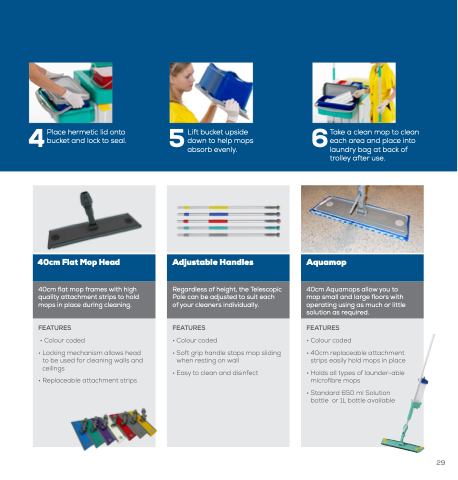 4 Place hermetic lid onto bucket and lock to seal.

5 Lift bucket upside down to help mops absorb evenly.

6 Take a clean mop to clean each area and place into laundry bag at back of trolley after use.

40cm Flat Mop Head

40cm flat mop frames with high quality attachment strips to hold mops in place during cleaning.

FEATURES

• Colour coded

• Locking mechanism allows head to be used for cleaning walls and ceilings

• Replaceable attachment strips

Adjustable Handles

Regardless of height, the Telescopic Pole can be adjusted to suit each of your cleaners individually.

FEATURES

• Colour coded

• Soft grip handle stops mop sliding when resting on wall

• Easy to clean and disinfect

Aquamop

40cm Aquamops allow you to mop small and large floors with operating using as much or little solution as required.

FEATURES

• Colour coded

• 40cm replaceable attachment strips easily hold mops in place

• Holds all types of launder-able microfibre mops

• Standard 650 ml Solution bottle or 1L bottle available

29