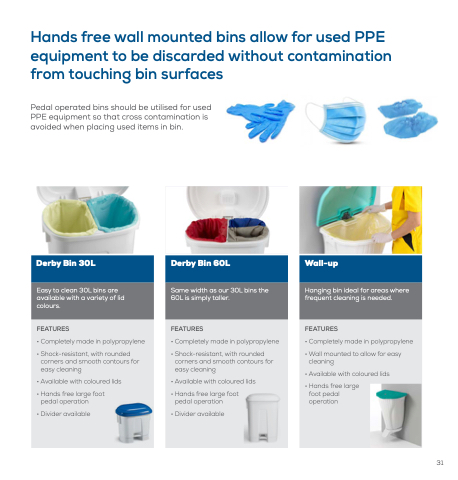 Hands free wall mounted bins allow for used PPE equipment to be discarded without contamination from touching bin surfaces

Pedal operated bins should be utilised for used PPE equipment so that cross contamination is avoided when placing used items in bin.

Derby Bin 30L

Easy to clean 30L bins are available with a variety of lid colours.

FEATURES

• Completely made in polypropylene

• Shock-resistant, with rounded corners and smooth contours for easy cleaning

• Available with coloured lids

• Hands free large foot pedal operation

• Divider available

Derby Bin 60L

Same width as our 30L bins the 60L is simply taller.

FEATURES

• Completely made in polypropylene

• Shock-resistant, with rounded corners and smooth contours for easy cleaning

• Available with coloured lids

• Hands free large foot pedal operation

• Divider available

Wall-up

Hanging bin ideal for areas where frequent cleaning is needed.

FEATURES

• Completely made in polypropylene

• Wall mounted to allow for easy cleaning

• Available with coloured lids

• Hands free large foot pedal operation

31