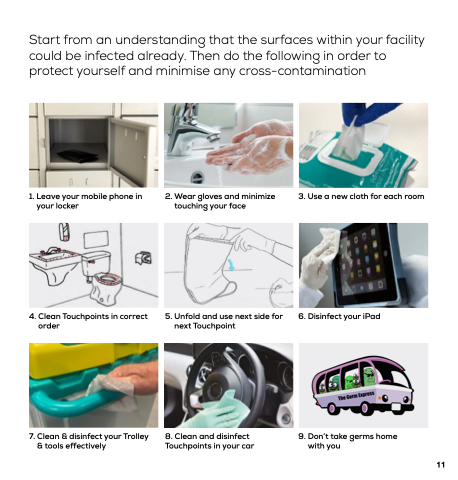 Start from an understanding that the surfaces within your facility could be infected already. Then do the following in order to protect yourself and minimise any cross-contamination

1. Leave your mobile phone in your locker

2. Wear gloves and minimize touching your face

3. Use a new cloth for each room

4. Clean Touchpoints in correct order

5. Unfold and use next side for next Touchpoint

6. Disinfect your iPad

7. Clean & disinfect your Trolley & tools effectively

8. Clean and disinfect Touchpoints in your car

The Germ Express

9. Don't take germs home with you

11