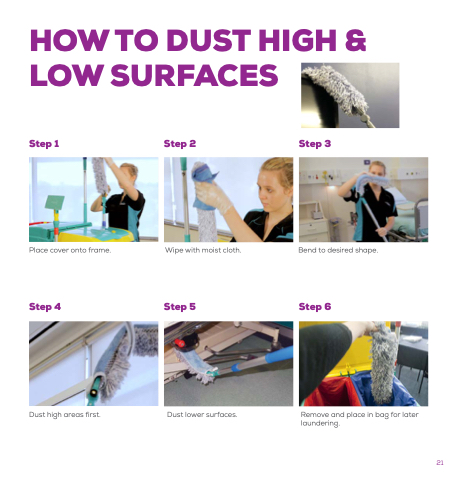 HOW TO DUST HIGH & LOW SURFACES

Step 1

Place cover onto frame.

Step 2

Wipe with moist cloth.

Step 3

Bend to desired shape.

Step 4

Dust high areas first.

Step 5

Dust lower surfaces.

Step 6

Remove and place in bag for later laundering.

21