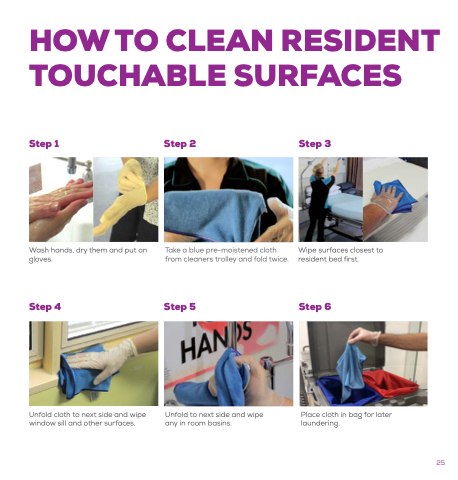 HOW TO CLEAN RESIDENT TOUCHABLE SURFACES

Step 1

Wash hands, dry them and put on gloves.

Step 2

Take a blue pre-moistened cloth from cleaners trolley and fold twice.

Step 3

Wipe surfaces closest to resident bed first.

Step 4

Unfold cloth to next side and wipe window sill and other surfaces.

Step 5

HANDS

Unfold to next side and wipe any in room basins.

Step 6

Place cloth in bag for later laundering.

25