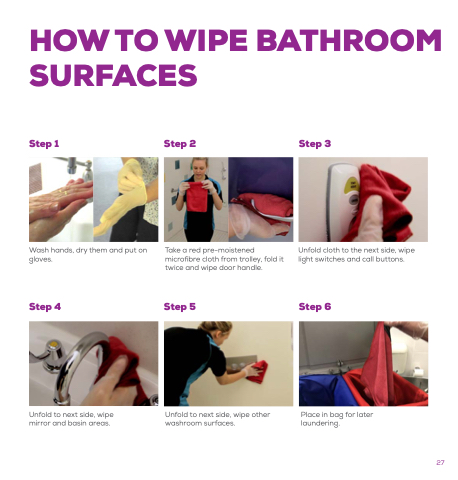 HOW TO WIPE BATHROOM SURFACES

Step 1

Wash hands, dry them and put on gloves.

Step 2

Take a red pre-moistened microfibre cloth from trolley, fold it twice and wipe door handle.

Step 3

Unfold cloth to the next side, wipe light switches and call buttons.

Step 4

Unfold to next side, wipe mirror and basin areas.

Step 5

Unfold to next side, wipe other washroom surfaces.

Step 6

Place in bag for later laundering.

27