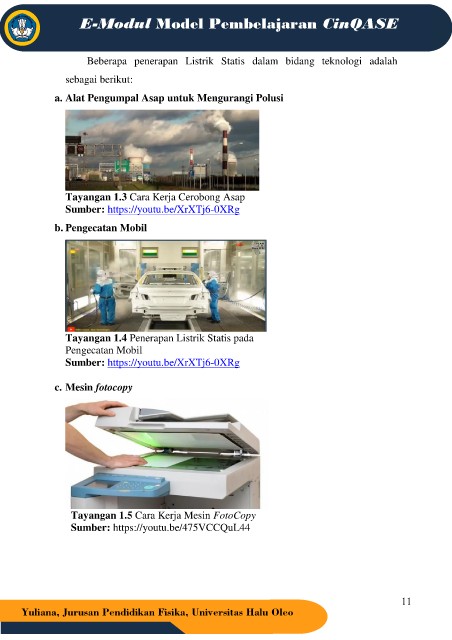 E-Modul Model Pembelajaran CinQASE

Beberapa penerapan Listrik Statis dalam bidang teknologi adalah sebagai berikut:

a. Alat Pengumpal Asap untuk Mengurangi Polusi

Tayangan 1.3 Cara Kerja Cerobong Asap
Sumber: https://youtu.be/XrXTj6-0XRg

b. Pengecatan Mobil

Tayangan 1.4 Penerapan Listrik Statis pada Pengecatan Mobil
Sumber: https://youtu.be/XrXTj6-0XRg

c. Mesin fotocopy

Tayangan 1.5 Cara Kerja Mesin FotoCopy
Sumber: https://youtu.be/475VCCQuL44

11

Yuliana, Jurusan Pendidikan Fisika, Universitas Halu Oleo