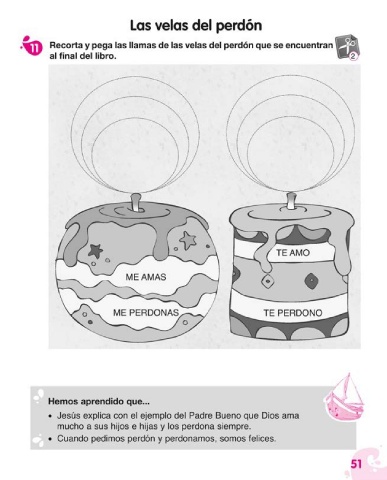 Las velas del perdón

11 Recorta y pega las llamas de las velas del perdón que se encuentran al final del libro.

2

ME AMAS

ME PERDONAS

TE AMO

TE PERDONO

Hemos aprendido que...
• Jesús explica con el ejemplo del Padre Bueno que Dios ama mucho a sus hijos e hijas y los perdona siempre.
• Cuando pedimos perdón y perdonamos, somos felices.

51