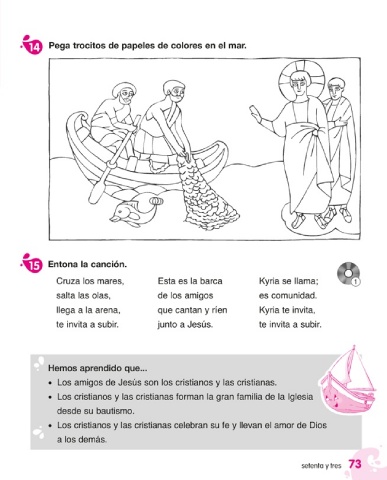 14 Pega trocitos de papeles de colores en el mar.

15 Entona la canción.

Cruza los mares,
salta las olas,
llega a la arena,
te invita a subir.

Esta es la barca
de los amigos
que cantan y ríen
junto a Jesús.

Kyria se llama;
es comunidad.
Kyria te invita,
te invita a subir.

1

Hemos aprendido que...
• Los amigos de Jesús son los cristianos y las cristianas.
• Los cristianos y las cristianas forman la gran familia de la Iglesia desde su bautismo.
• Los cristianos y las cristianas celebran su fe y llevan el amor de Dios a los demás.

setenta y tres 73