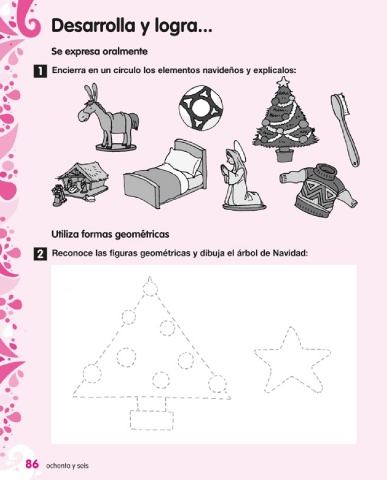 Desarrolla y logra...

Se expresa oralmente

1 Encierra en un círculo los elementos navideños y explícalos:

Utiliza formas geométricas

2 Reconoce las figuras geométricas y dibuja el árbol de Navidad:

86 ochenta y seis