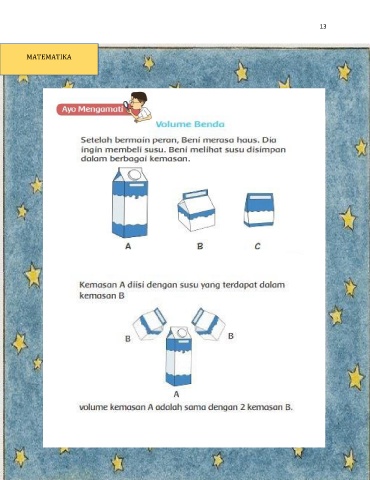 13

MATEMATIKA

Ayo Mengamati

Volume Benda

Setelah bermain peran, Beni merasa haus. Dia ingin membeli susu. Beni melihat susu disimpan dalam berbagai kemasan.

A B C

Kemasan A diisi dengan susu yang terdapat dalam kemasan B

B B

A

volume kemasan A adalah sama dengan 2 kemasan B.