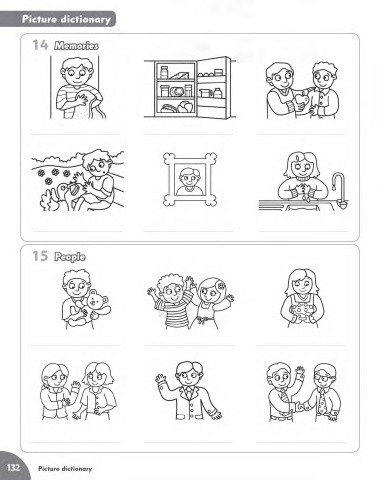 Picture dictionary

14 Memories

15 People

132 Picture dictionary