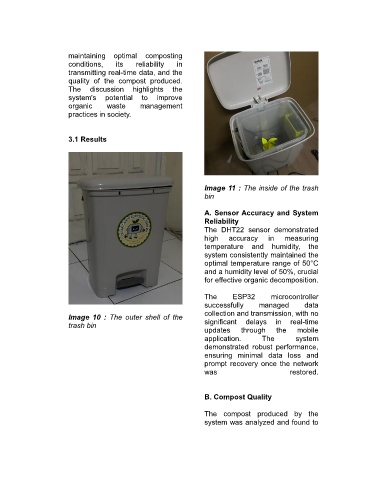 maintaining optimal composting conditions, its reliability in transmitting real-time data, and the quality of the compost produced. The discussion highlights the system's potential to improve organic waste management practices in society.

3.1 Results

Image 10 : The outer shell of the trash bin

Image 11 : The inside of the trash bin

A. Sensor Accuracy and System Reliability
The DHT22 sensor demonstrated high accuracy in measuring temperature and humidity, the system consistently maintained the optimal temperature range of 50°C and a humidity level of 50%, crucial for effective organic decomposition.

The ESP32 microcontroller successfully managed data collection and transmission, with no significant delays in real-time updates through the mobile application. The system demonstrated robust performance, ensuring minimal data loss and prompt recovery once the network was restored.

B. Compost Quality

The compost produced by the system was analyzed and found to