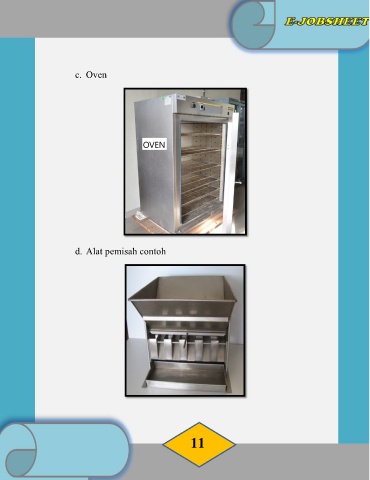 E-JOBSHEET

c. Oven

OVEN

d. Alat pemisah contoh

11