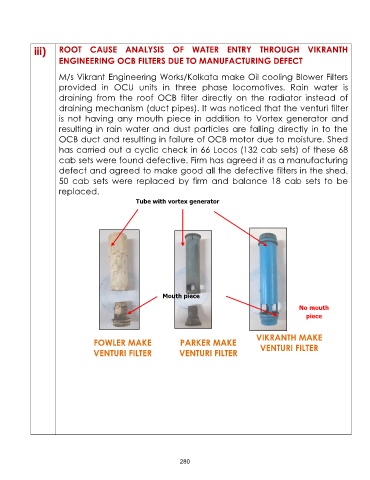 iii)

ROOT CAUSE ANALYSIS OF WATER ENTRY THROUGH VIKRANTH ENGINEERING OCB FILTERS DUE TO MANUFACTURING DEFECT

M/s Vikrant Engineering Works/Kolkata make Oil cooling Blower Filters provided in OCU units in three phase locomotives. Rain water is draining from the roof OCB filter directly on the radiator instead of draining mechanism (duct pipes). It was noticed that the venturi filter is not having any mouth piece in addition to Vortex generator and resulting in rain water and dust particles are falling directly in to the OCB duct and resulting in failure of OCB motor due to moisture. Shed has carried out a cyclic check in 66 Locos (132 cab sets) of these 68 cab sets were found defective. Firm has agreed it as a manufacturing defect and agreed to make good all the defective filters in the shed. 50 cab sets were replaced by firm and balance 18 cab sets to be replaced.

Tube with vortex generator

Mouth piece

No mouth piece

FOWLER MAKE VENTURI FILTER

PARKER MAKE VENTURI FILTER

VIKRANTH MAKE VENTURI FILTER

280