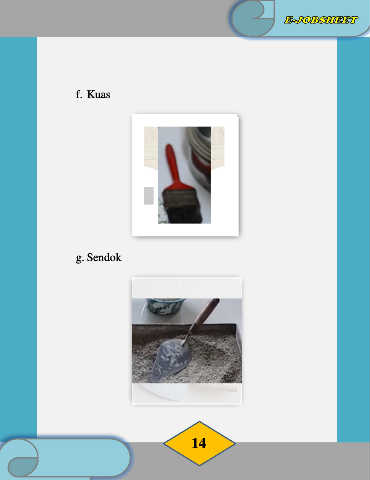 E-JOBSHEET

f. Kuas

g. Sendok

14