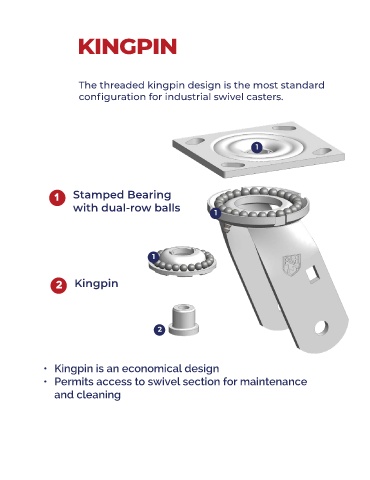 KINGPIN

The threaded kingpin design is the most standard configuration for industrial swivel casters.

1

1 Stamped Bearing with dual-row balls

1

1

2 Kingpin

2

• Kingpin is an economical design
• Permits access to swivel section for maintenance and cleaning