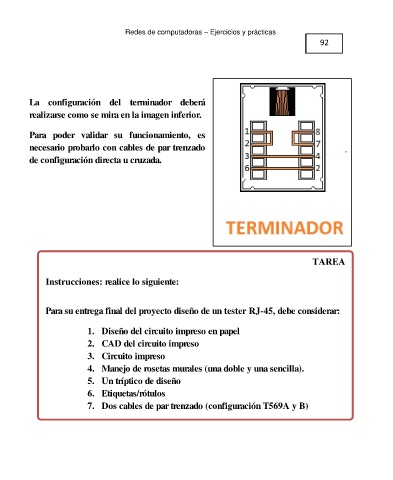 Redes de computadoras – Ejercicios y prácticas

92

La configuración del terminador deberá realizarse como se mira en la imagen inferior.

Para poder validar su funcionamiento, es necesario probarlo con cables de par trenzado de configuración directa u cruzada.

1
2
3
6
8
7
4
2

TERMINADOR

TAREA

Instrucciones: realice lo siguiente:

Para su entrega final del proyecto diseño de un tester RJ-45, debe considerar:

1. Diseño del circuito impreso en papel
2. CAD del circuito impreso
3. Circuito impreso
4. Manejo de rosetas murales (una doble y una sencilla).
5. Un tríptico de diseño
6. Etiquetas/rótulos
7. Dos cables de par trenzado (configuración T569A y B)