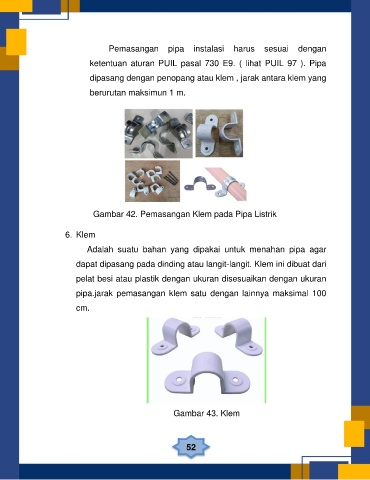 Pemasangan pipa instalasi harus sesuai dengan ketentuan aturan PUIL pasal 730 E9. ( lihat PUIL 97 ). Pipa dipasang dengan penopang atau klem , jarak antara klem yang berurutan maksimun 1 m.

Gambar 42. Pemasangan Klem pada Pipa Listrik

6. Klem

Adalah suatu bahan yang dipakai untuk menahan pipa agar dapat dipasang pada dinding atau langit-langit. Klem ini dibuat dari pelat besi atau plastik dengan ukuran disesuaikan dengan ukuran pipa.jarak pemasangan klem satu dengan lainnya maksimal 100 cm.

Gambar 43. Klem

52