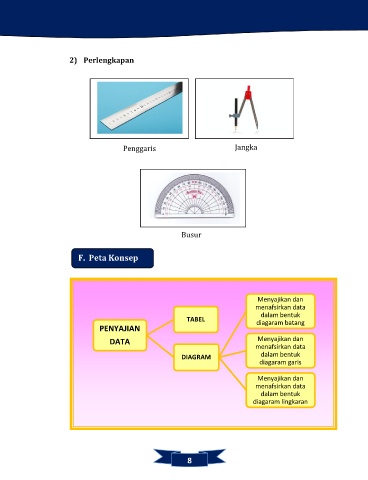 2) Perlengkapan

Penggaris

Jangka

Busur

F. Peta Konsep

PENYAJIAN DATA

TABEL

DIAGRAM

Menyajikan dan menafsirkan data dalam bentuk diagaram batang

Menyajikan dan menafsirkan data dalam bentuk diagaram garis

Menyajikan dan menafsirkan data dalam bentuk diagaram lingkaran

8