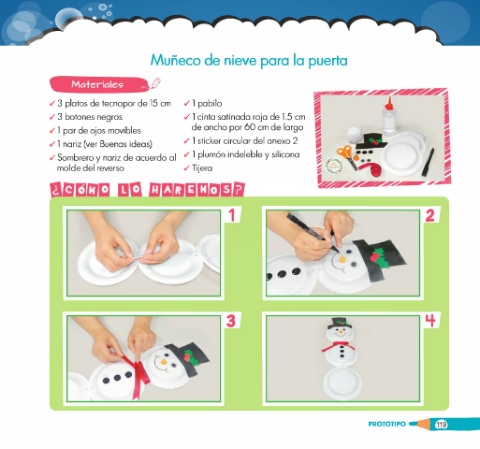 Muñeco de nieve para la puerta

Materiales

✓ 3 platos de tecnopor de 15 cm
✓ 3 botones negros
✓ 1 par de ojos movibles
✓ 1 nariz (ver Buenas ideas)
✓ Sombrero y nariz de acuerdo al molde del reverso

✓ 1 pabilo
✓ 1 cinta satinada roja de 1.5 cm de ancho por 60 cm de largo
✓ 1 sticker circular del anexo 2
✓ 1 plumón indeleble y silicona
✓ Tijera

¿CÓMO LO HAREMOS?

1

2

3

4

PROTOTIPO 119