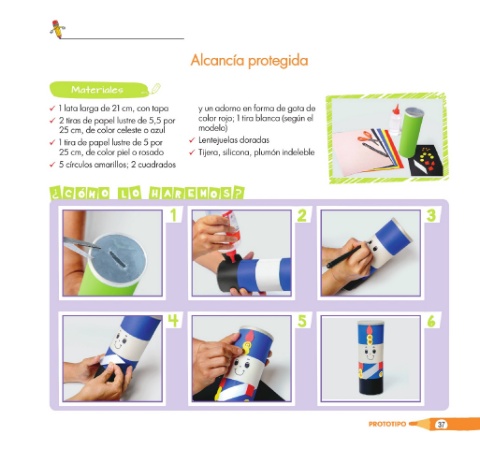 Alcancía protegida

Materiales

✓ 1 lata larga de 21 cm, con tapa
✓ 2 tiras de papel lustre de 5,5 por 25 cm, de color celeste o azul
✓ 1 tira de papel lustre de 5 por 25 cm, de color piel o rosado
✓ 5 círculos amarillos; 2 cuadrados y un adorno en forma de gota de color rojo; 1 tira blanca (según el modelo)
✓ Lentejuelas doradas
✓ Tijera, silicona, plumón indeleble

¿CÓMO LO HAREMOS?

1

2

3

4

5

6

PROTOTIPO 37