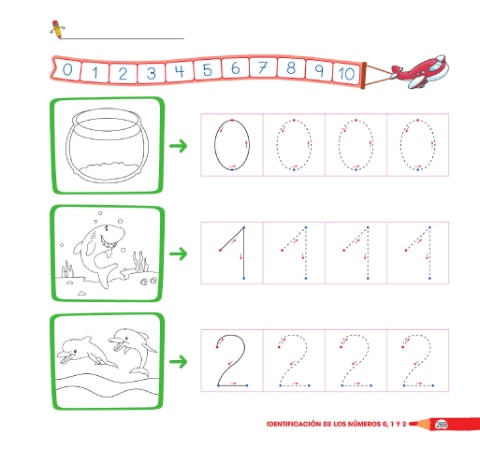 0 1 2 3 4 5 6 7 8 9 10

0 0 0 0

1 1 1 1

2 2 2 2

IDENTIFICACIÓN DE LOS NÚMEROS 0, 1 Y 2 269