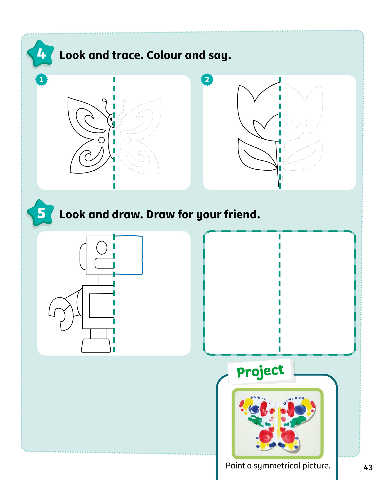 4 Look and trace. Colour and say.

1

2

5 Look and draw. Draw for your friend.

Project

Paint a symmetrical picture.

43