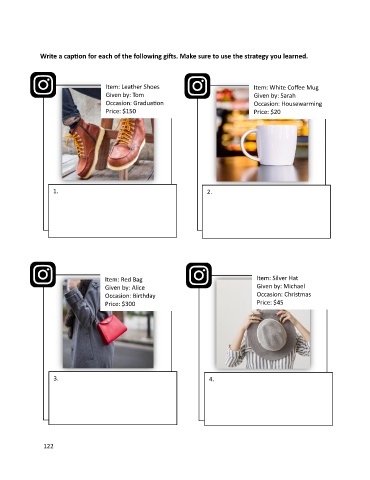 Write a caption for each of the following gifts. Make sure to use the strategy you learned.

Item: Leather Shoes
Given by: Tom
Occasion: Graduation
Price: $150

1.

Item: White Coffee Mug
Given by: Sarah
Occasion: Housewarming
Price: $20

2.

Item: Red Bag
Given by: Alice
Occasion: Birthday
Price: $300

3.

Item: Silver Hat
Given by: Michael
Occasion: Christmas
Price: $45

4.

122