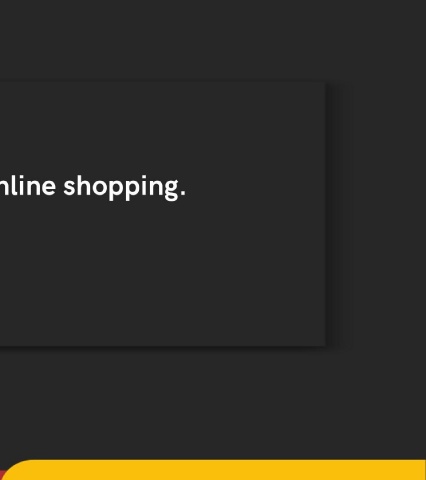 nline shopping.