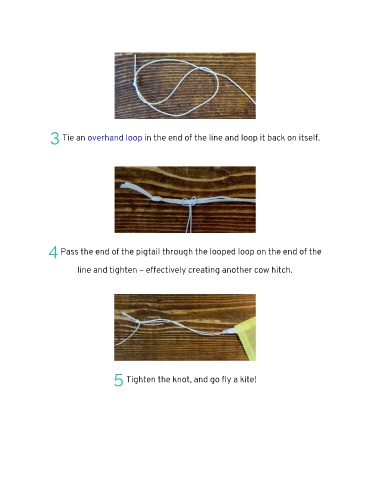 3 Tie an overhand loop in the end of the line and loop it back on itself.

4 Pass the end of the pigtail through the looped loop on the end of the line and tighten – effectively creating another cow hitch.

5 Tighten the knot, and go fly a kite!