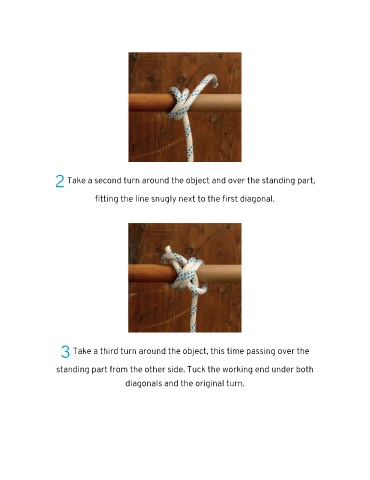 2 Take a second turn around the object and over the standing part, fitting the line snugly next to the first diagonal.

3 Take a third turn around the object, this time passing over the standing part from the other side. Tuck the working end under both diagonals and the original turn.