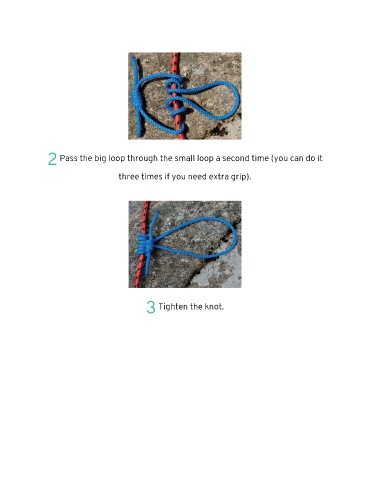 2 Pass the big loop through the small loop a second time (you can do it three times if you need extra grip).

3 Tighten the knot.