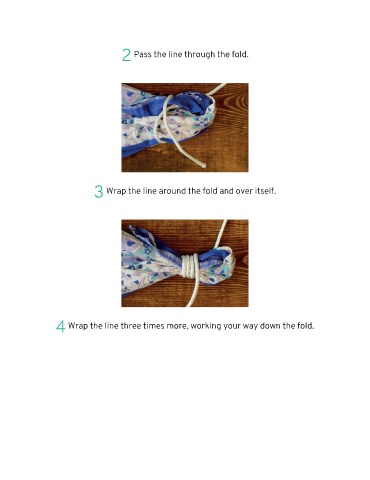 2 Pass the line through the fold.

3 Wrap the line around the fold and over itself.

4 Wrap the line three times more, working your way down the fold.