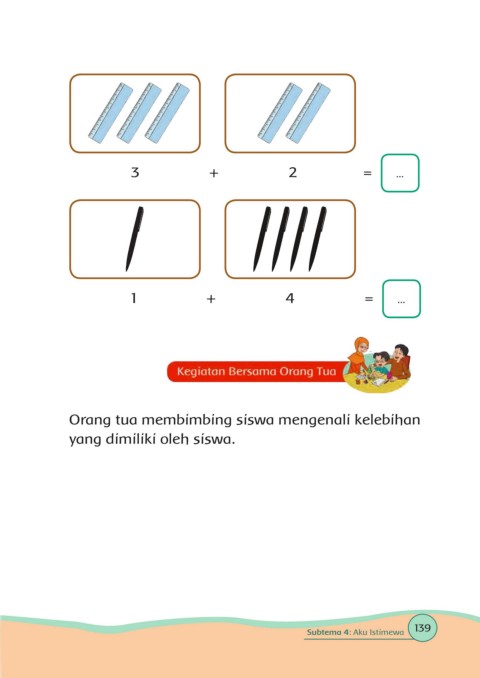 3 + 2 = ...

1 + 4 = ...

Kegiatan Bersama Orang Tua

Orang tua membimbing siswa mengenali kelebihan yang dimiliki oleh siswa.

Subtema 4: Aku Istimewa 139