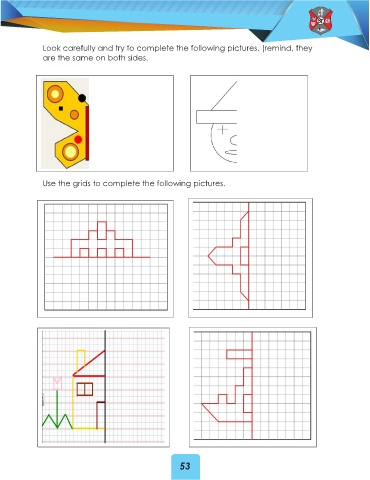 Look carefully and try to complete the following pictures. (remind, they are the same on both sides.

Use the grids to complete the following pictures.

53