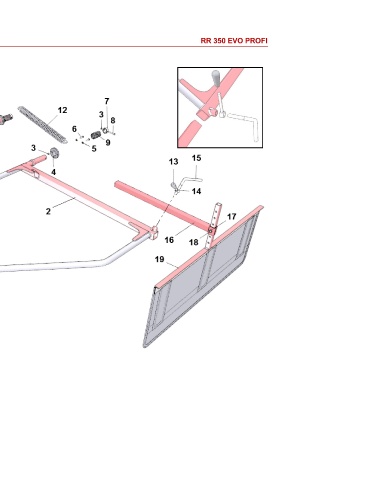 RR 350 EVO PROFI

12
7
3
8
6
9
5
3
4
13
15
14
2
17
16
18
19