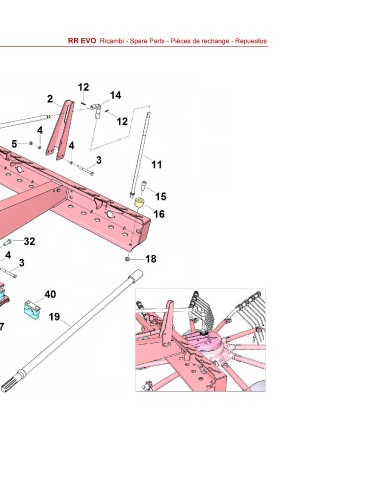 RR EVO Ricambi - Spare Parts - Pièces de rechange - Repuestos

12
2
14
12
4
5
4
3
11
15
16
32
4
3
18
40
19
7