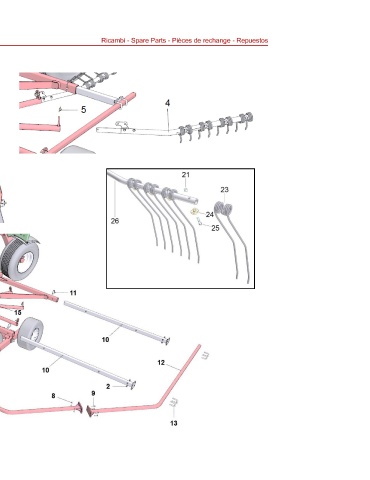 Ricambi - Spare Parts - Pièces de rechange - Repuestos

5
4
21
23
26
24
25
11
15
10
10
12
2
8
9
13