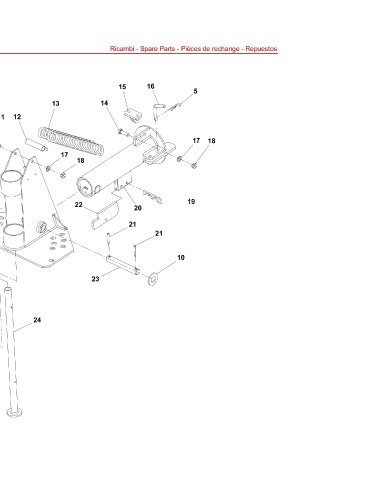 Ricambi - Spare Parts - Pièces de rechange - Repuestos

15
16
5
13
14
1
12
17
18
17
18
19
22
20
21
21
10
23
24