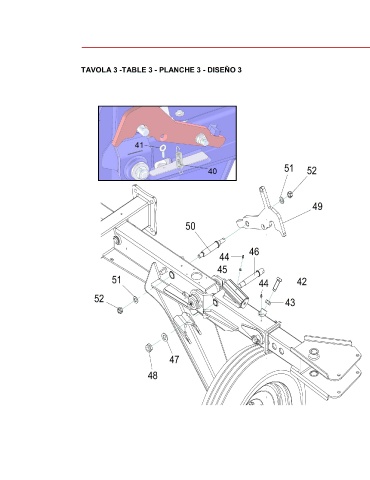 TAVOLA 3 -TABLE 3 - PLANCHE 3 - DISEÑO 3

41
40
51
52
49
50
44
46
45
44
42
43
51
52
47
48