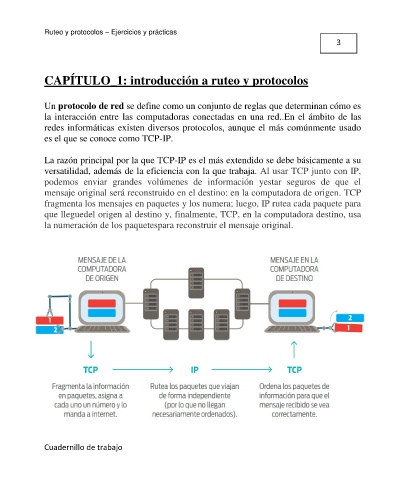 Ruteo y protocolos – Ejercicios y prácticas

3

CAPÍTULO_1: introducción a ruteo y protocolos

Un protocolo de red se define como un conjunto de reglas que determinan cómo es la interacción entre las computadoras conectadas en una red..En el ámbito de las redes informáticas existen diversos protocolos, aunque el más comúnmente usado es el que se conoce como TCP-IP.

La razón principal por la que TCP-IP es el más extendido se debe básicamente a su versatilidad, además de la eficiencia con la que trabaja. Al usar TCP junto con IP, podemos enviar grandes volúmenes de información yestar seguros de que el mensaje original será reconstruido en el destino: en la computadora de origen. TCP fragmenta los mensajes en paquetes y los numera; luego, IP rutea cada paquete para que lleguedel origen al destino y, finalmente, TCP, en la computadora destino, usa la numeración de los paquetespara reconstruir el mensaje original.

MENSAJE DE LA COMPUTADORA DE ORIGEN

MENSAJE EN LA COMPUTADORA DE DESTINO

1
2

2
1

TCP

IP

TCP

Fragmenta la información en paquetes, asigna a cada uno un número y lo manda a internet.

Rutea los paquetes que viajan de forma independiente (por lo que no llegan necesariamente ordenados).

Ordena los paquetes de información para que el mensaje recibido se vea correctamente.

Cuadernillo de trabajo