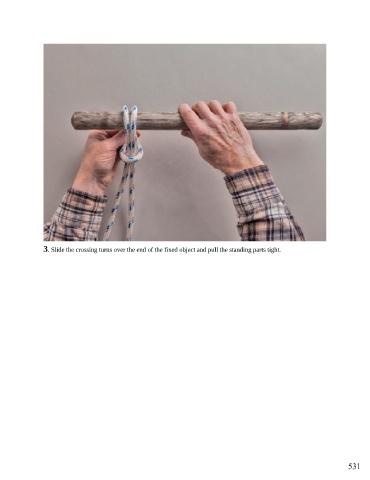 3. Slide the crossing turns over the end of the fixed object and pull the standing parts tight.

531