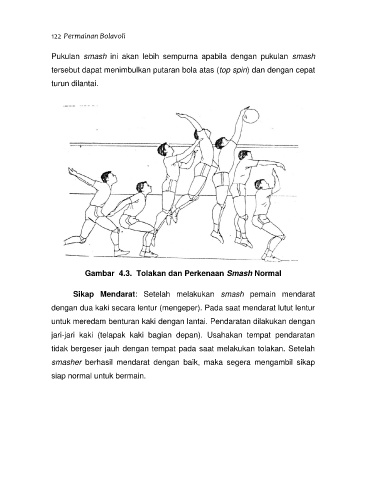 122 Permainan Bolavoli

Pukulan smash ini akan lebih sempurna apabila dengan pukulan smash tersebut dapat menimbulkan putaran bola atas (top spin) dan dengan cepat turun dilantai.

Gambar 4.3. Tolakan dan Perkenaan Smash Normal

Sikap Mendarat: Setelah melakukan smash pemain mendarat dengan dua kaki secara lentur (mengeper). Pada saat mendarat lutut lentur untuk meredam benturan kaki dengan lantai. Pendaratan dilakukan dengan jari-jari kaki (telapak kaki bagian depan). Usahakan tempat pendaratan tidak bergeser jauh dengan tempat pada saat melakukan tolakan. Setelah smasher berhasil mendarat dengan baik, maka segera mengambil sikap siap normal untuk bermain.