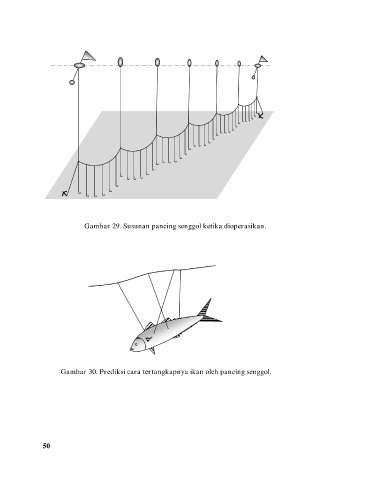 Gambar 29. Susunan pancing senggol ketika dioperasikan.

Gambar 30. Prediksi cara tertangkapnya ikan oleh pancing senggol.

50